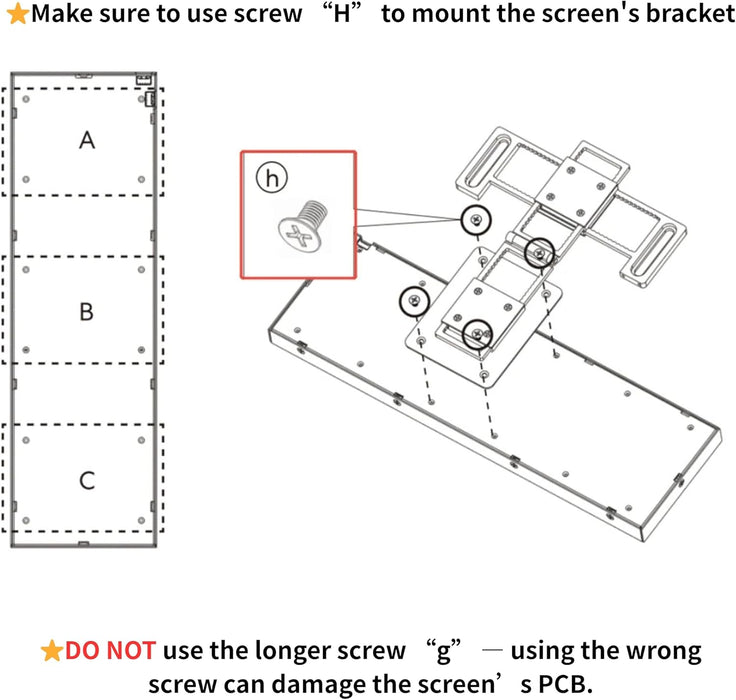 ★Make sure to use screw “H” to mount the screen's bracket

A

B

C

ⓗ

★DO NOT use the longer screw “g” — using the wrong screw can damage the screen’s PCB.